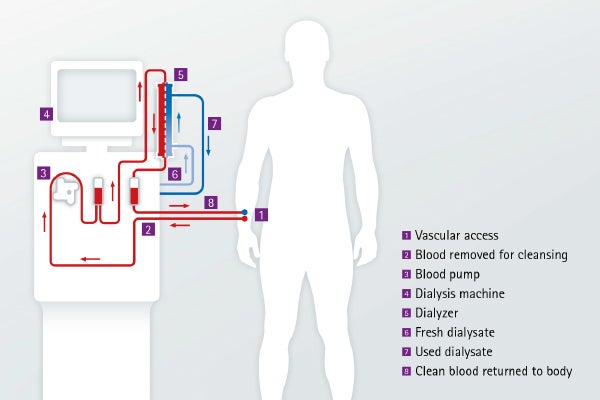 5
4
7
3
6
8
1
2

1 Vascular access
2 Blood removed for cleansing
3 Blood pump
4 Dialysis machine
5 Dialyzer
6 Fresh dialysate
7 Used dialysate
8 Clean blood returned to body