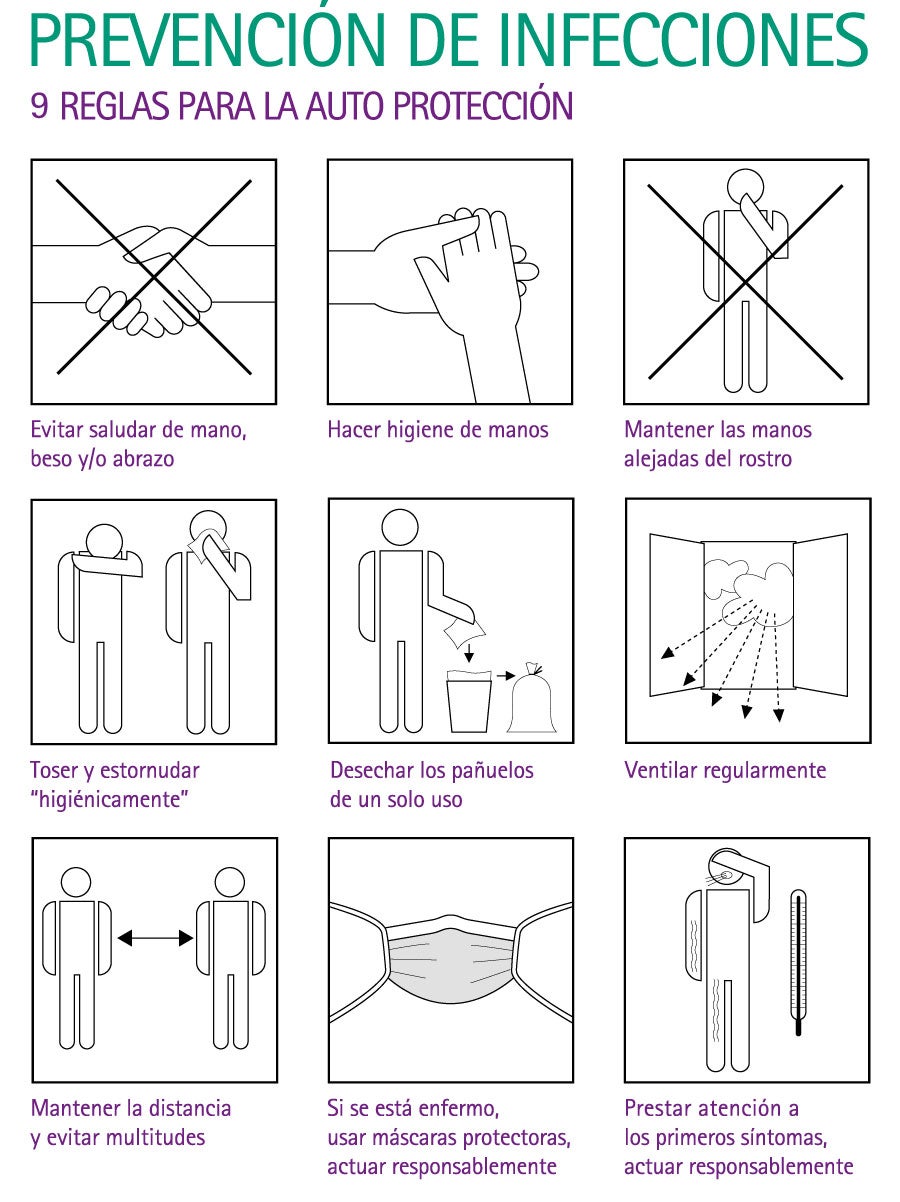 PREVENCIÓN DE INFECCIONES
9 REGLAS PARA LA AUTO PROTECCIÓN

Evitar saludar de mano, beso y/o abrazo

Hacer higiene de manos

Mantener las manos alejadas del rostro

Toser y estornudar "higiénicamente"

Desechar los pañuelos de un solo uso

Ventilar regularmente

Mantener la distancia y evitar multitudes

Si se está enfermo, usar máscaras protectoras, actuar responsablemente

Prestar atención a los primeros síntomas, actuar responsablemente