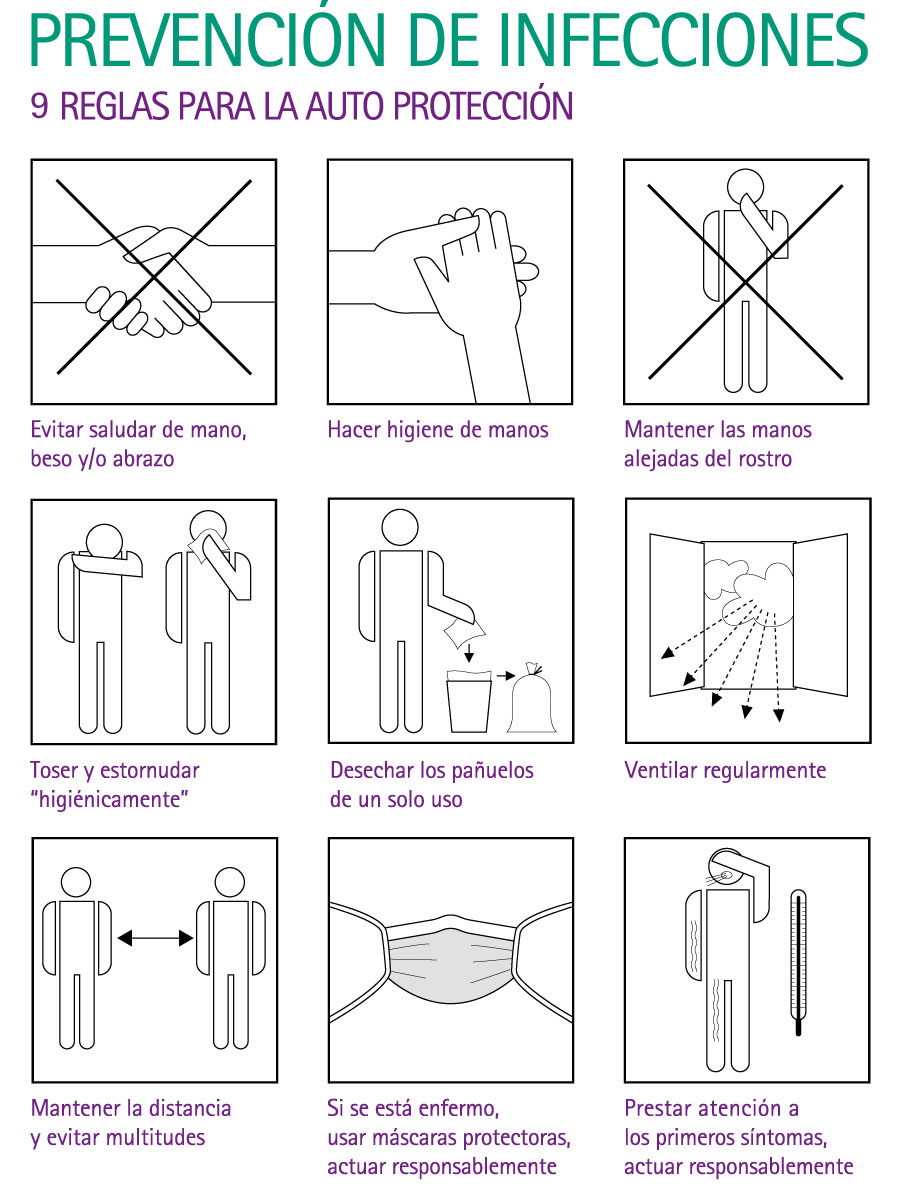 PREVENCIÓN DE INFECCIONES

9 REGLAS PARA LA AUTO PROTECCIÓN

Evitar saludar de mano, beso y/o abrazo

Hacer higiene de manos

Mantener las manos alejadas del rostro

Toser y estornudar "higiénicamente"

Desechar los pañuelos de un solo uso

Ventilar regularmente

Mantener la distancia y evitar multitudes

Si se está enfermo, usar máscaras protectoras, actuar responsablemente

Prestar atención a los primeros síntomas, actuar responsablemente